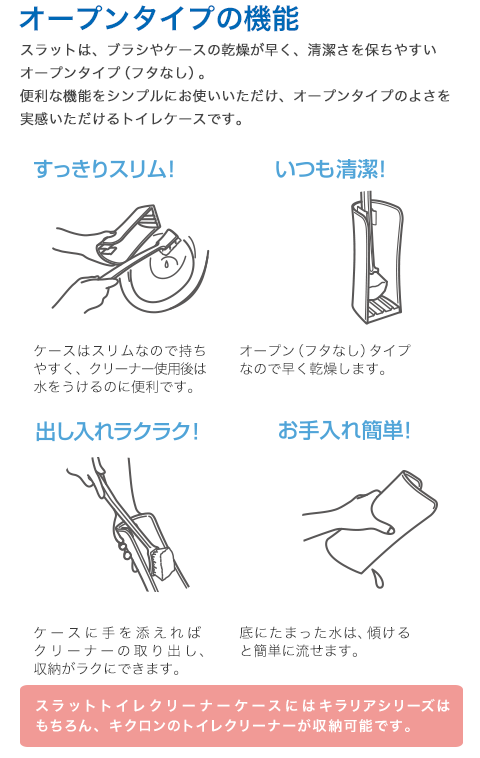 オープンタイプの機能

スラットは、ブラシやケースの乾燥が早く、清潔さを保ちやすいオープンタイプ（フタなし）。
便利な機能をシンプルにお使いいただけ、オープンタイプのよさを実感いただけるトイレケースです。

すっきりスリム!

ケースはスリムなので持ちやすく、クリーナー使用後は水をうけるのに便利です。

いつも清潔!

オープン（フタなし）タイプなので早く乾燥します。

出し入れラクラク!

ケースに手を添えればクリーナーの取り出し、収納がラクにできます。

お手入れ簡単!

底にたまった水は、傾けると簡単に流せます。

スラットトイレクリーナーケースにはキラリアシリーズはもちろん、キクロンのトイレクリーナーが収納可能です。